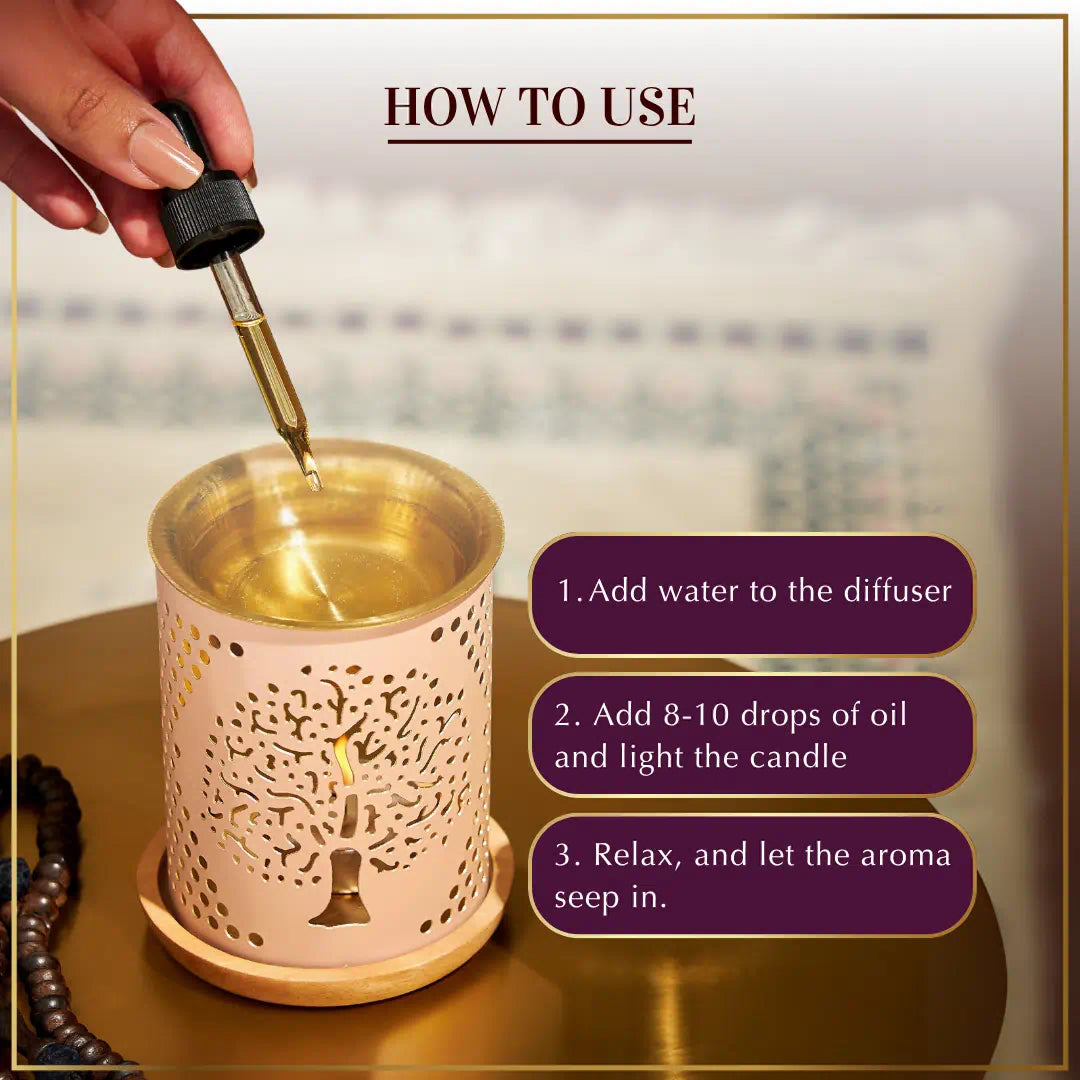 HOW TO USE

1. Add water to the diffuser

2. Add 8-10 drops of oil and light the candle

3. Relax, and let the aroma seep in.