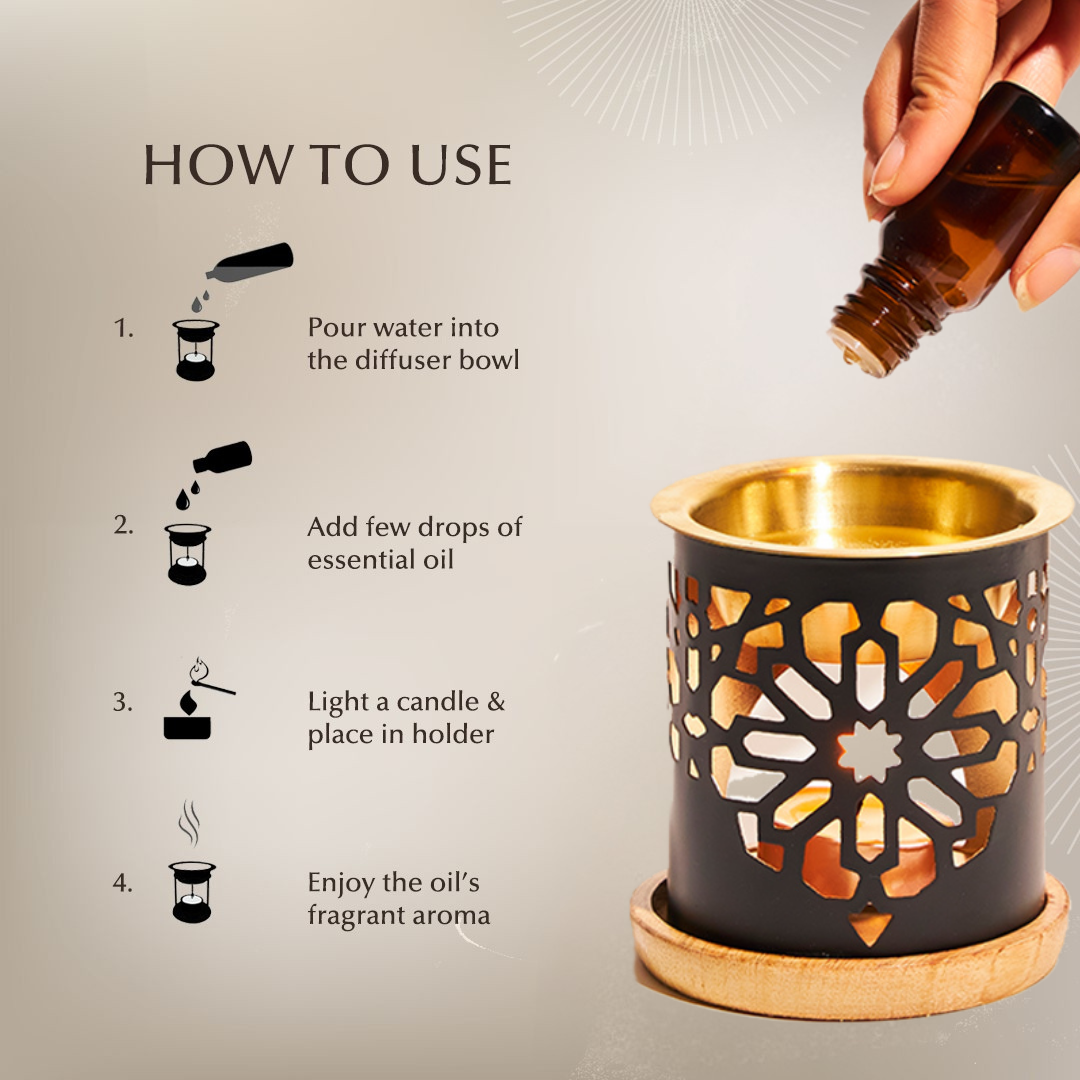 HOW TO USE

1. Pour water into the diffuser bowl

2. Add few drops of essential oil

3. Light a candle & place in holder

4. Enjoy the oil's fragrant aroma