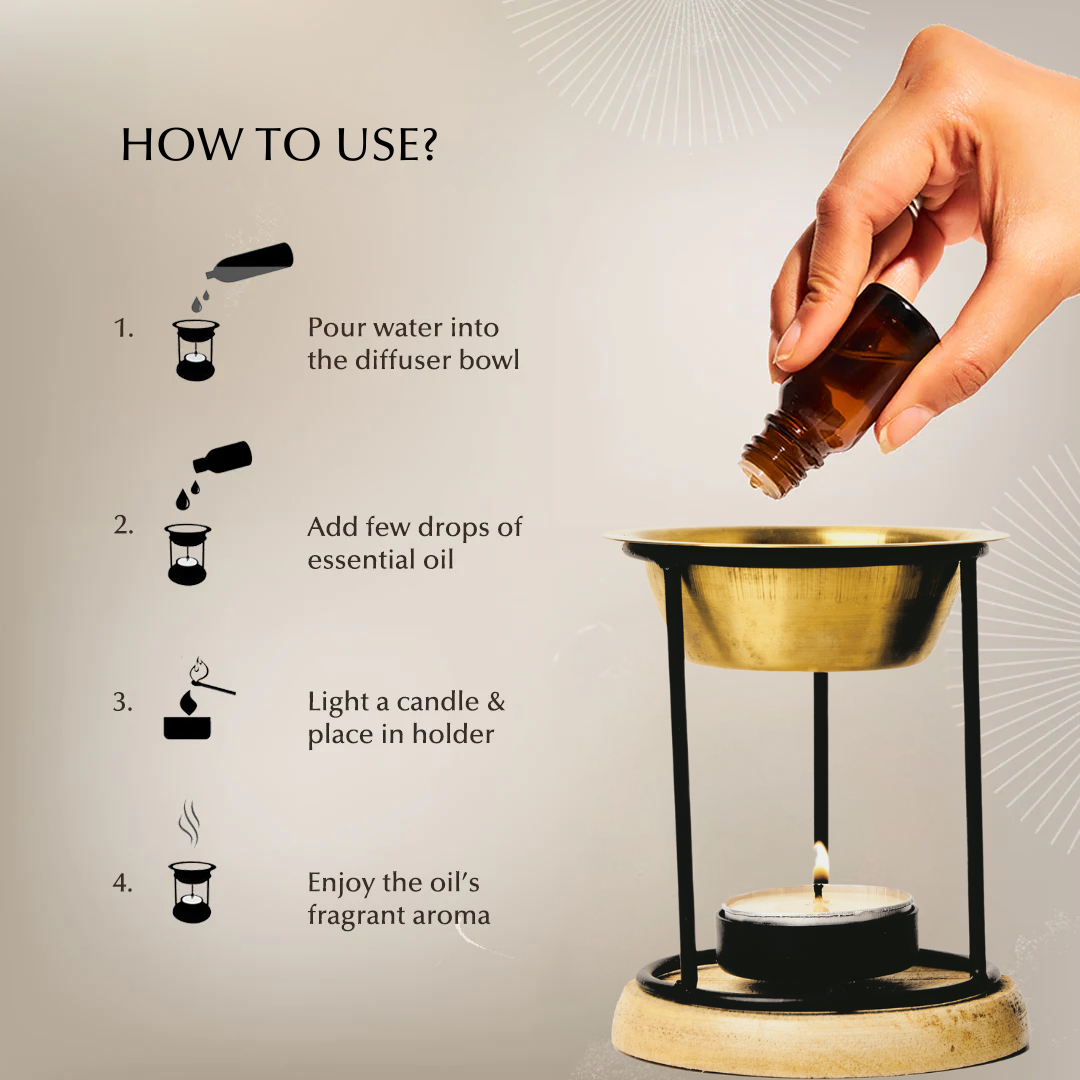 HOW TO USE?

1. Pour water into the diffuser bowl

2. Add few drops of essential oil

3. Light a candle & place in holder

4. Enjoy the oil's fragrant aroma