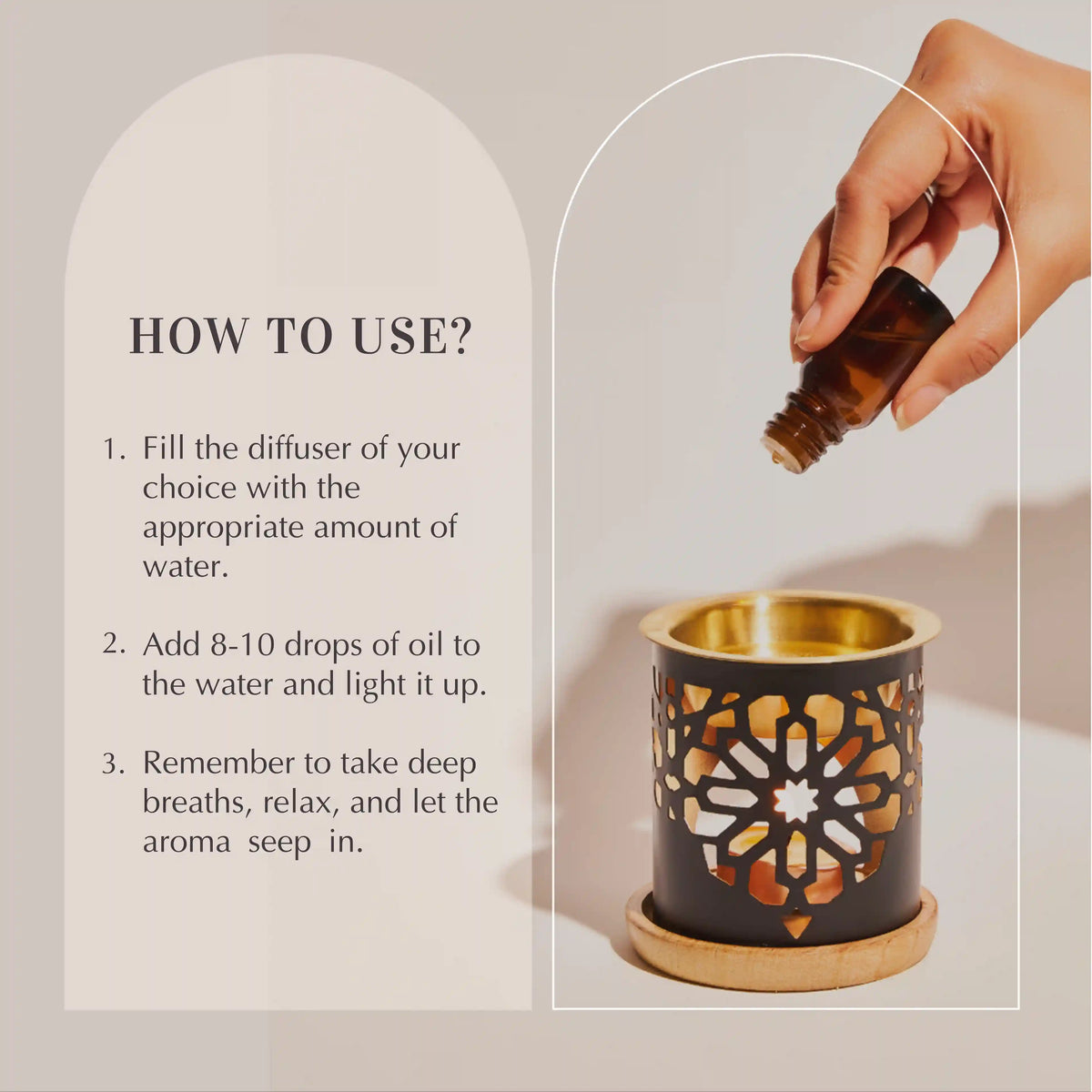 HOW TO USE?

1. Fill the diffuser of your choice with the appropriate amount of water.

2. Add 8-10 drops of oil to the water and light it up.

3. Remember to take deep breaths, relax, and let the aroma seep in.